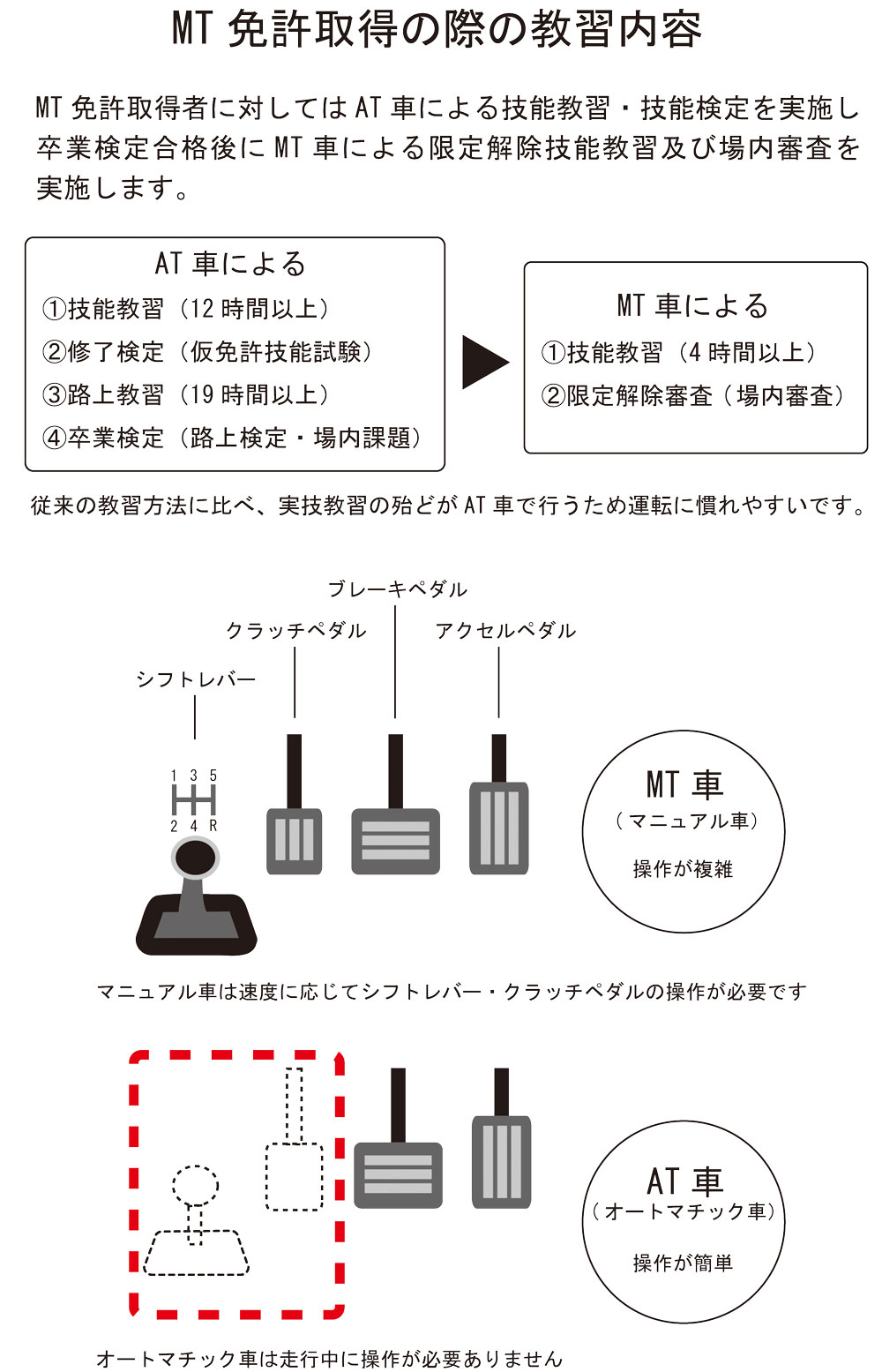 MT 免許取得の際の教習内容

MT 免許取得者に対しては AT 車による技能教習・技能検定を実施し卒業検定合格後に MT 車による限定解除技能教習及び場内審査を実施します。

AT 車による
①技能教習（12 時間以上）
②修了検定（仮免許技能試験）
③路上教習（19 時間以上）
④卒業検定（路上検定・場内課題）

MT 車による
①技能教習（4 時間以上）
②限定解除審査（場内審査）

従来の教習方法に比べ、実技教習の殆どが AT 車で行うため運転に慣れやすいです。

ブレーキペダル
クラッチペダル
アクセルペダル
シフトレバー
1 3 5
2 4 R

MT 車
（マニュアル車）
操作が複雑

マニュアル車は速度に応じてシフトレバー・クラッチペダルの操作が必要です

AT 車
（オートマチック車）
操作が簡単

オートマチック車は走行中に操作が必要ありません